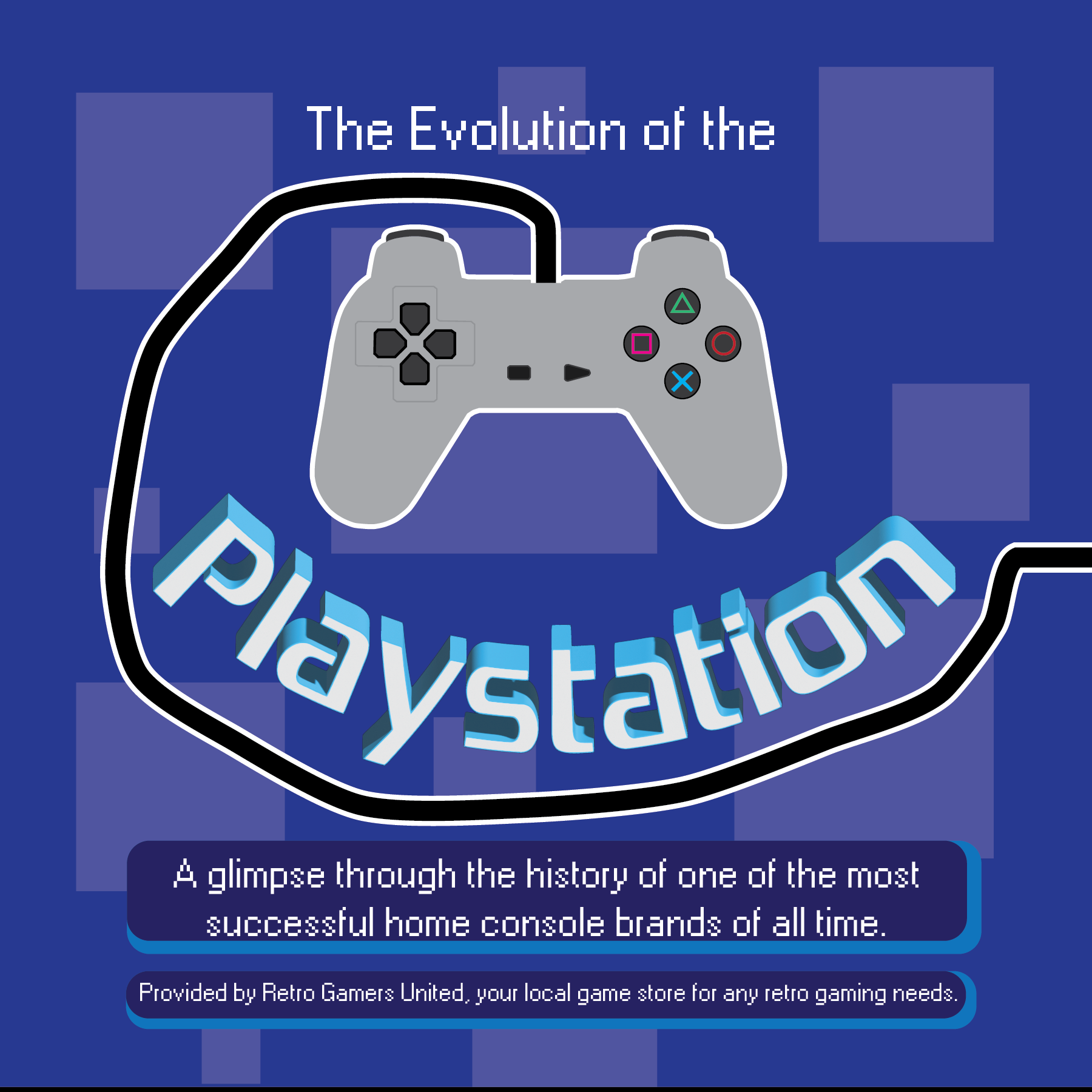 The Evolution of the

Playstation

A glimpse through the history of one of the most successful home console brands of all time.

Provided by Retro Gamers United, your local game store for any retro gaming needs.